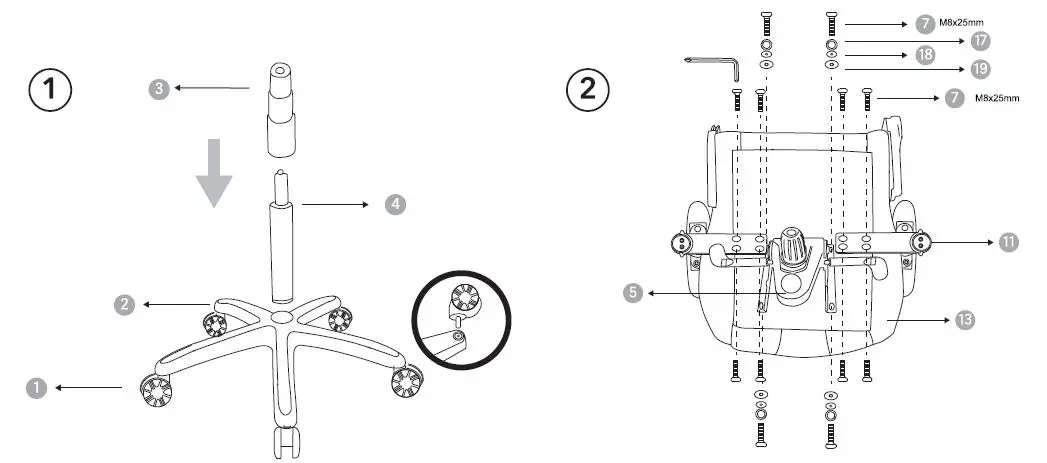 1

3

4

2

1

2

7 M8x25mm

17

18

19

7 M8x25mm

11

5

13