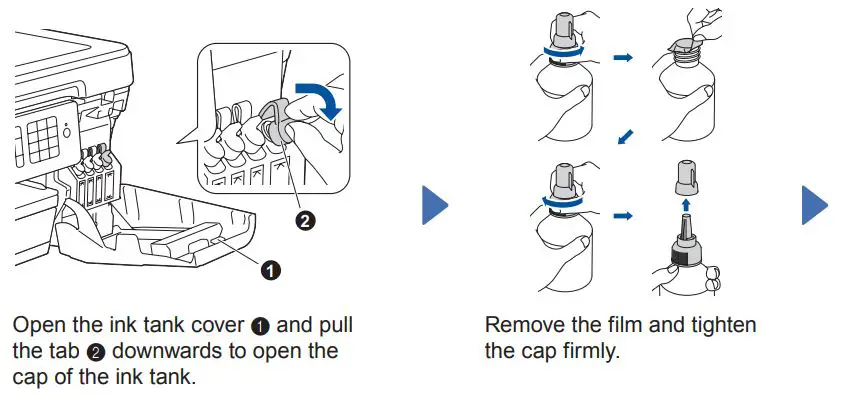 2

1

Open the ink tank cover ❶ and pull the tab ❷ downwards to open the cap of the ink tank.

Remove the film and tighten the cap firmly.