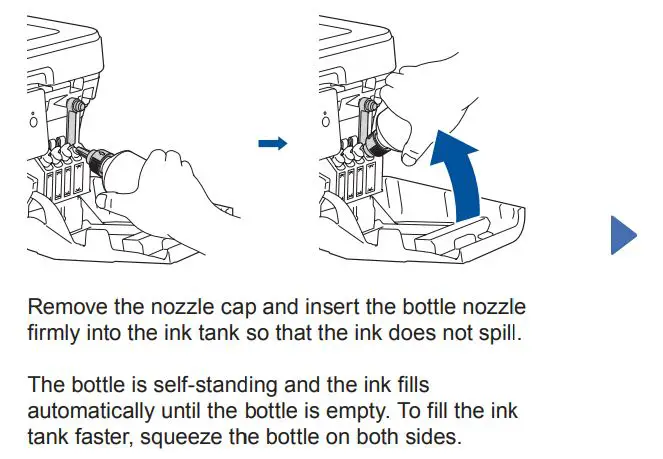 Remove the nozzle cap and insert the bottle nozzle firmly into the ink tank so that the ink does not spill.

The bottle is self-standing and the ink fills automatically until the bottle is empty. To fill the ink tank faster, squeeze the bottle on both sides.