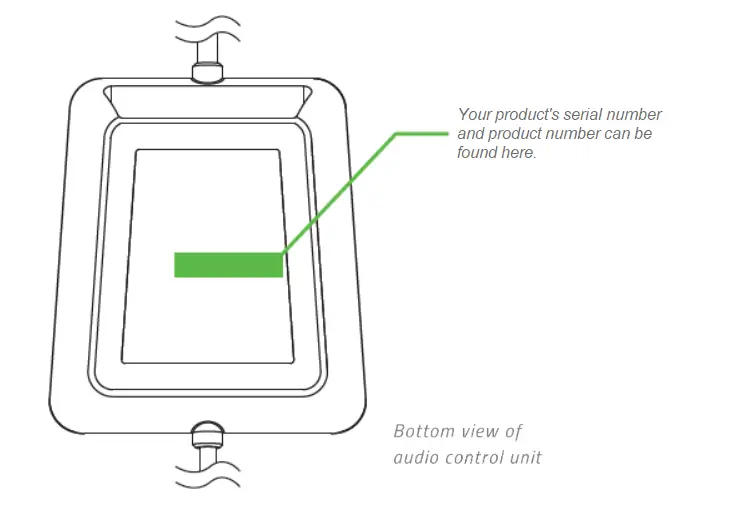 Your product's serial number and product number can be found here.

Bottom view of audio control unit