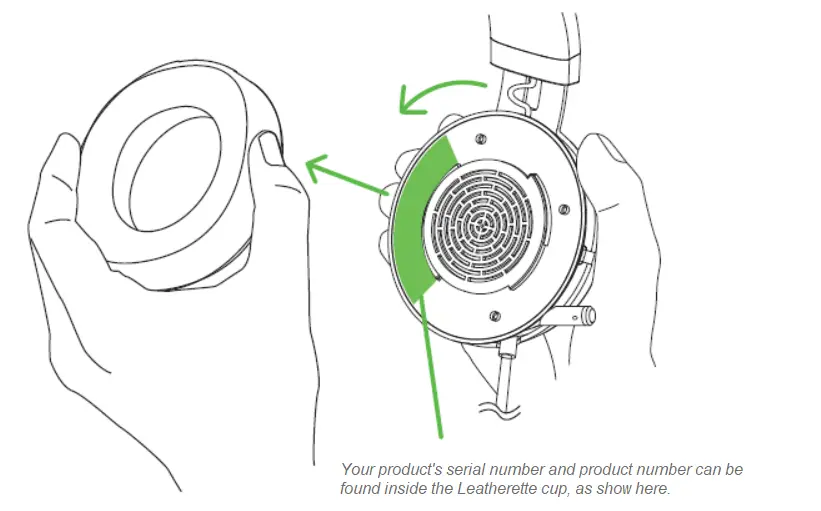 Your product's serial number and product number can be found inside the Leatherette cup, as show here.