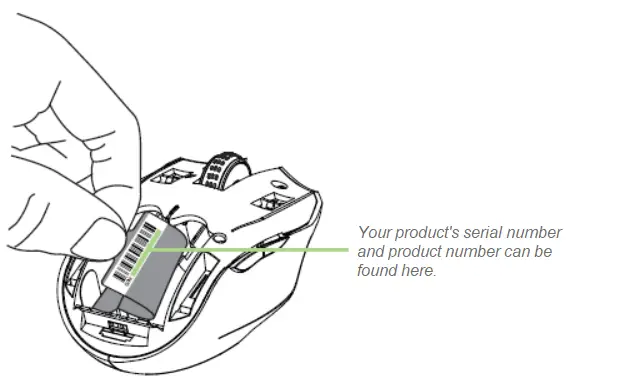 Your product's serial number and product number can be found here.