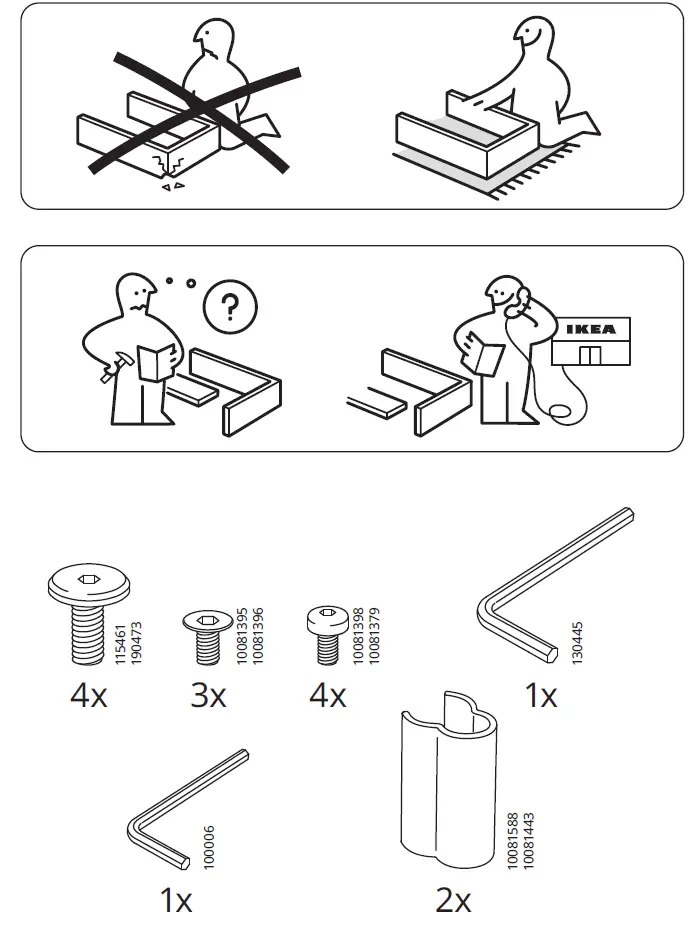 ?

IKEA

115461
190473

4x

10081395
10081396

3x

10081398
10081379

4x

130445

1x

100006

1x

10081588
10081443

2x