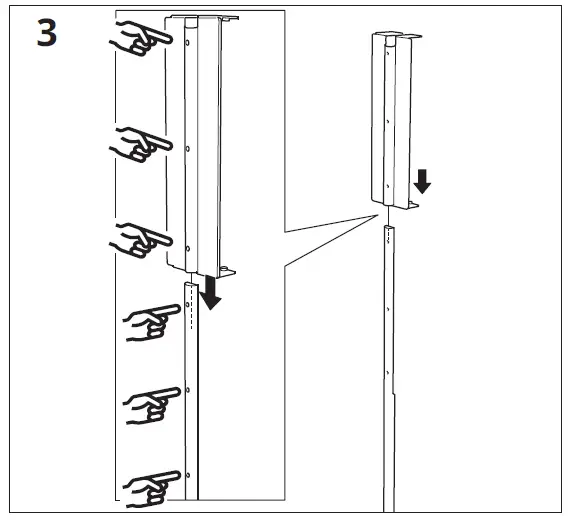 3