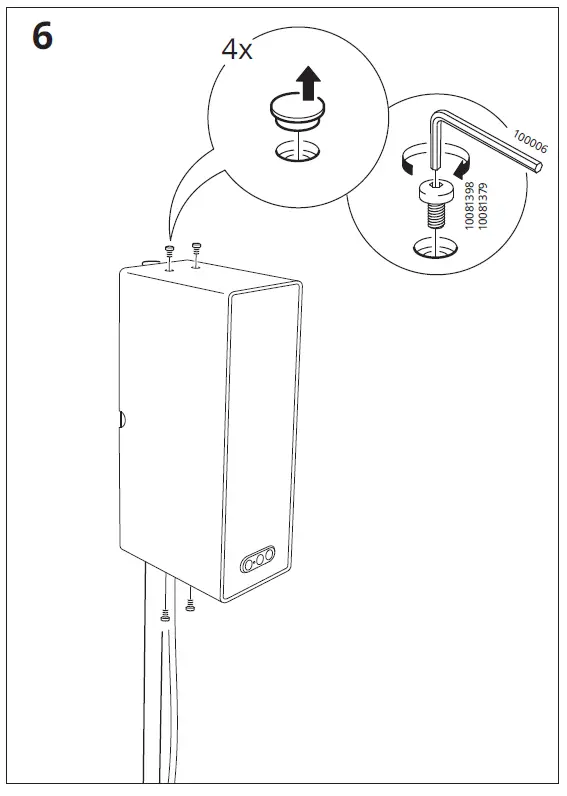 6

4x

100006

10081398
10081379