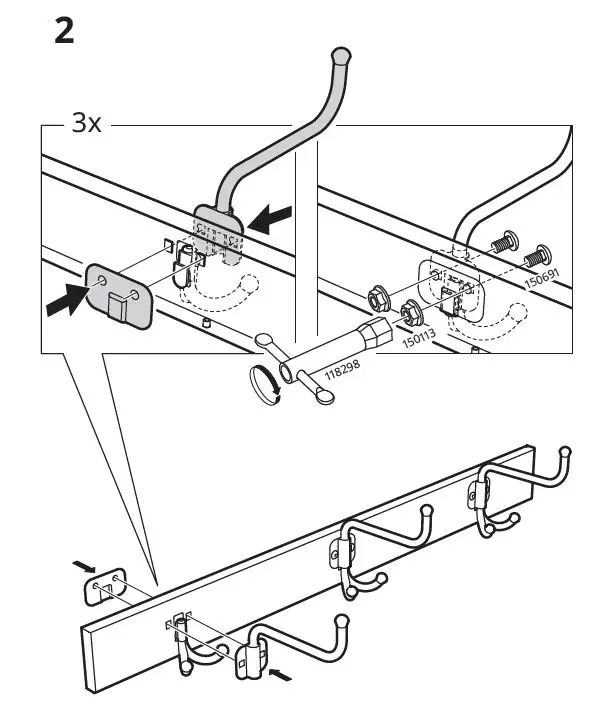 2

3x

150691

150113

118298