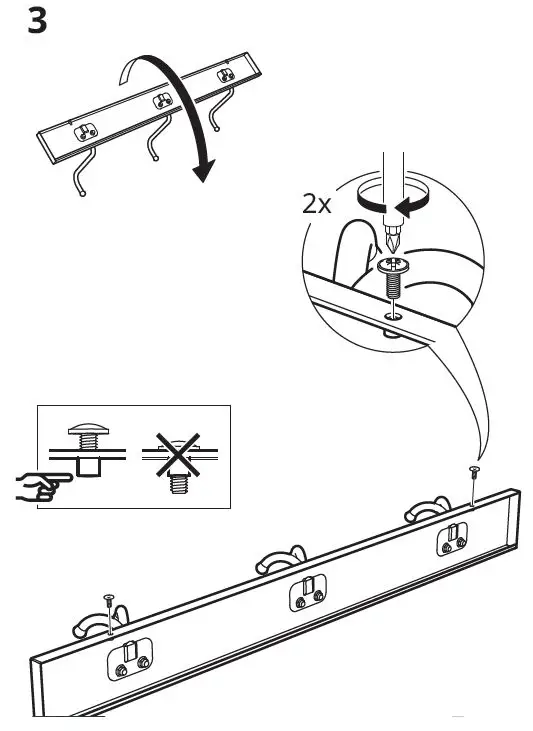 3

2x