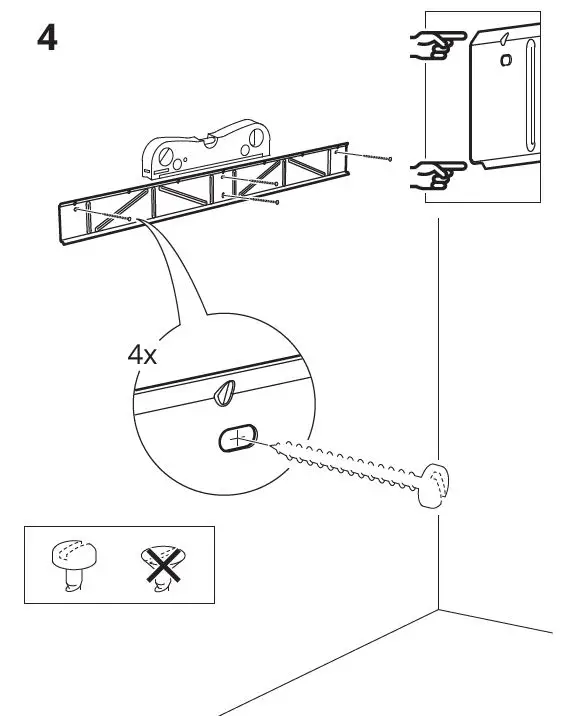 4

4x