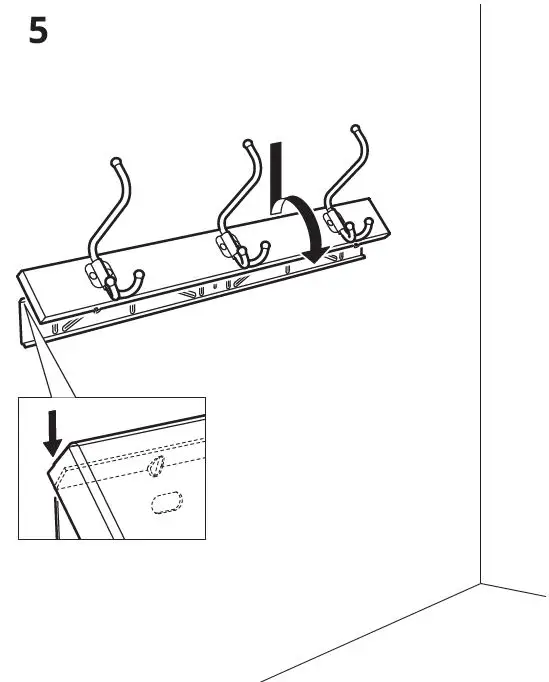 5