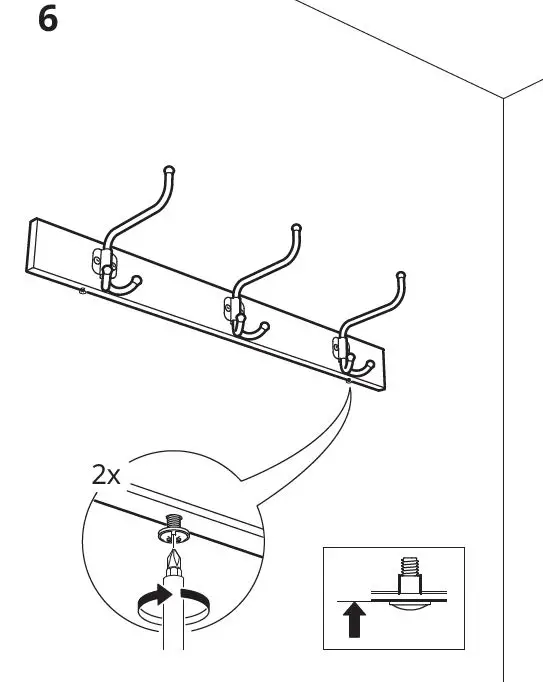 6

2x