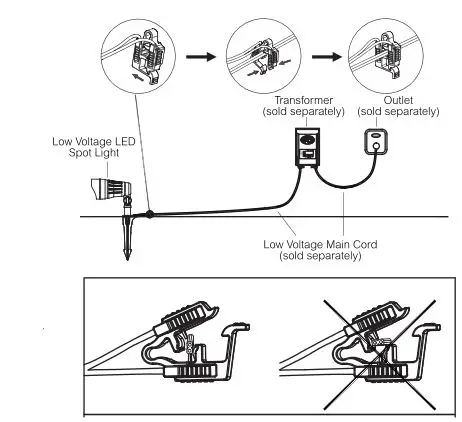 Transformer
(sold separately)

Outlet
(sold separately)

Low Voltage LED
Spot Light

Low Voltage Main Cord
(sold separately)