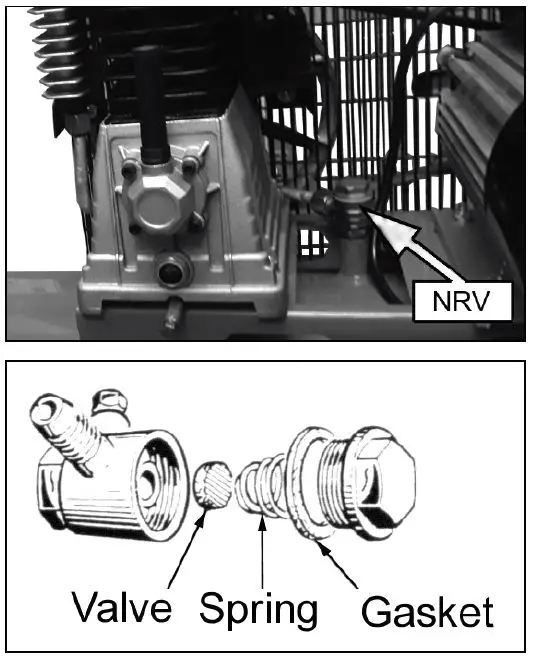 NRV

Valve Spring Gasket