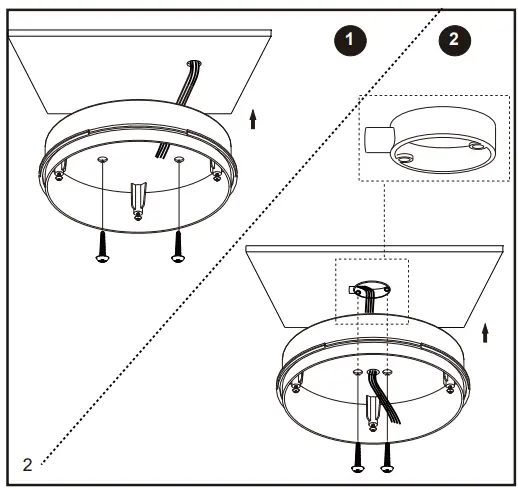 1
2
2