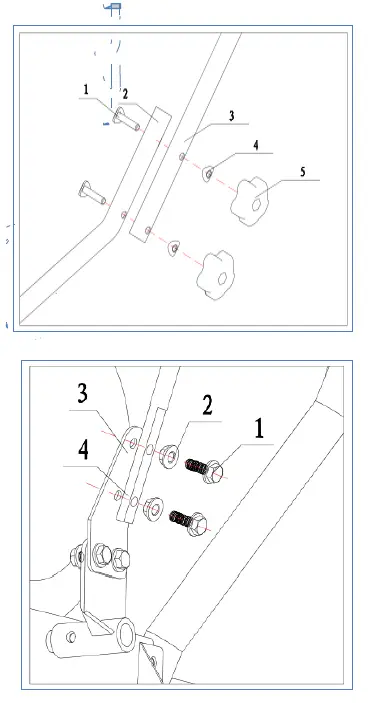 1
2
3
4
5

3
2
1
4