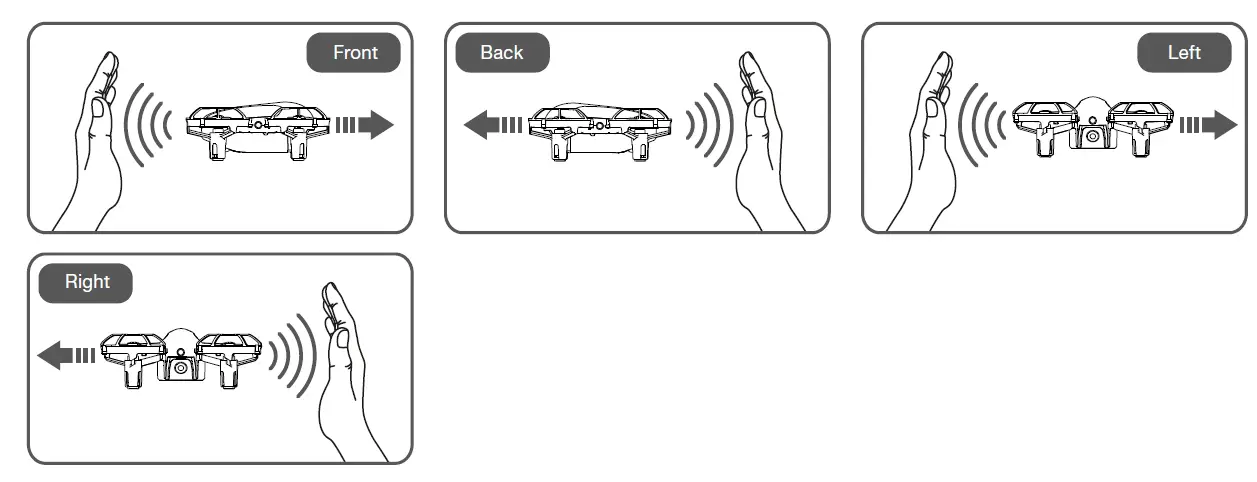 Front

Back

Left

Right