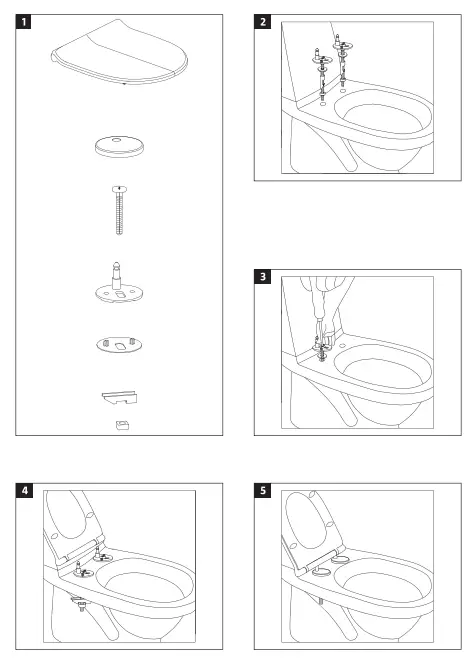 1

2

3

4

5