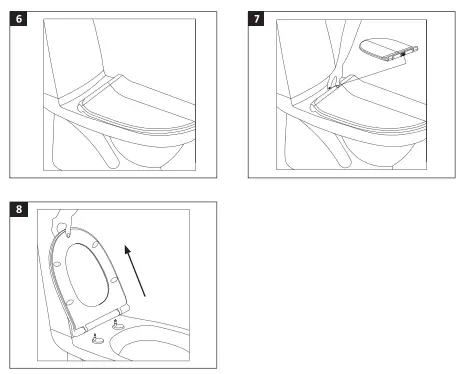 6

7

8