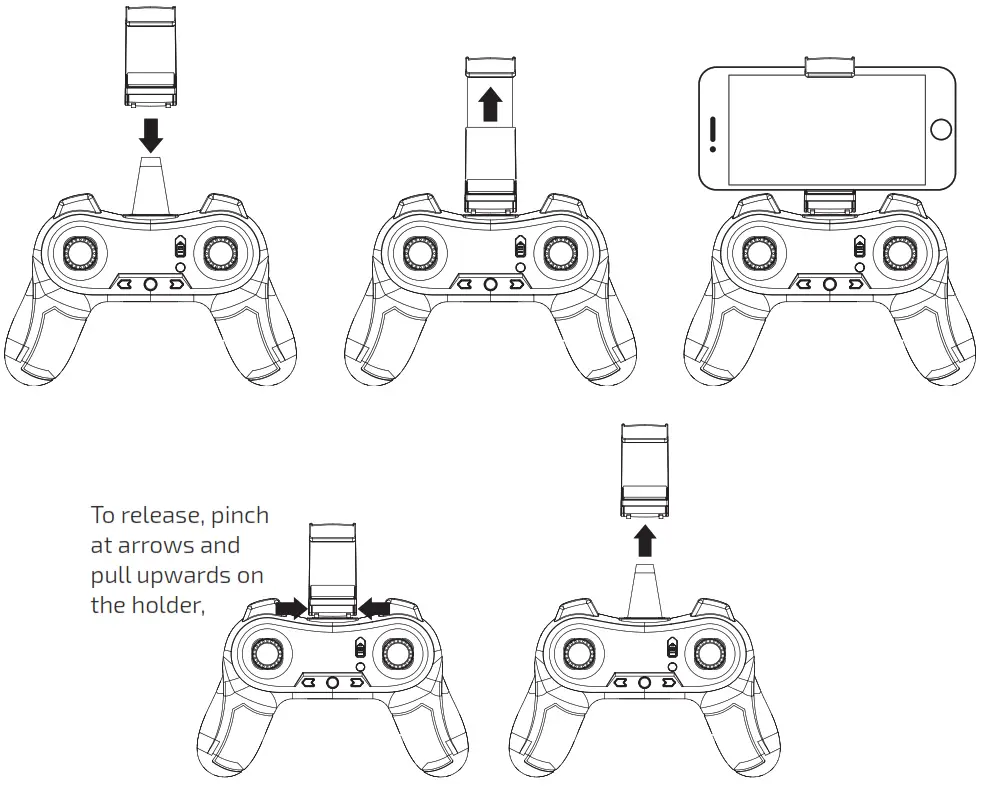 To release, pinch at arrows and pull upwards on the holder,