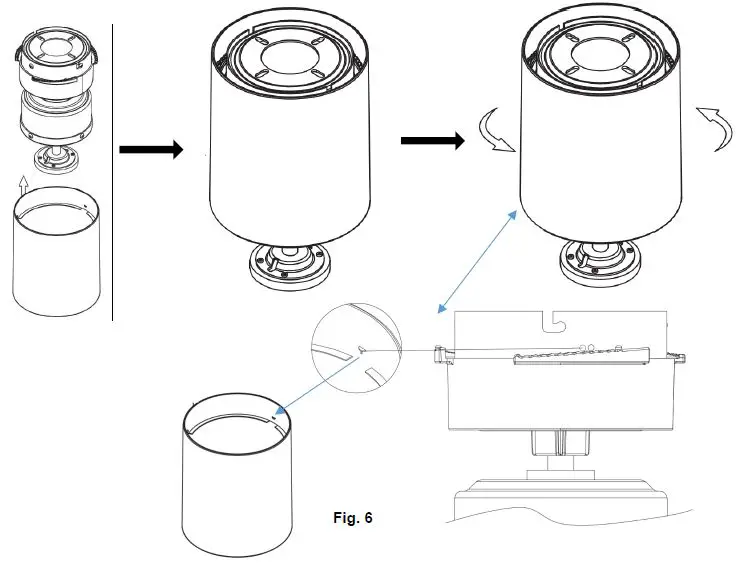 Fig. 6