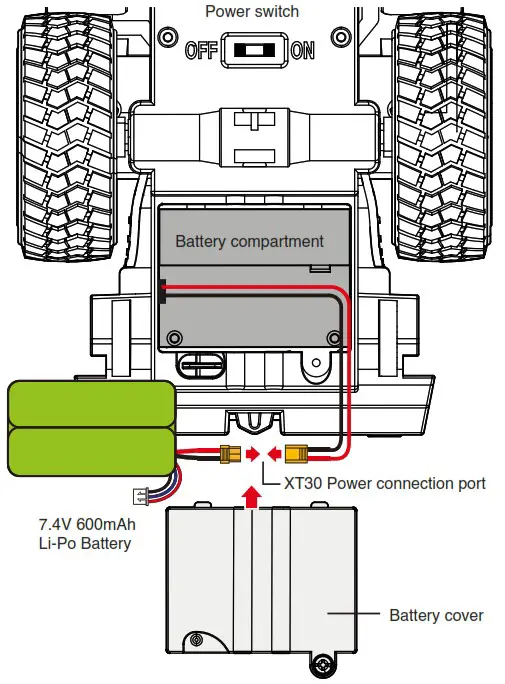 Power switch

OFF ON

Battery compartment

XT30 Power connection port

7.4V 600mAh
Li-Po Battery

Battery cover