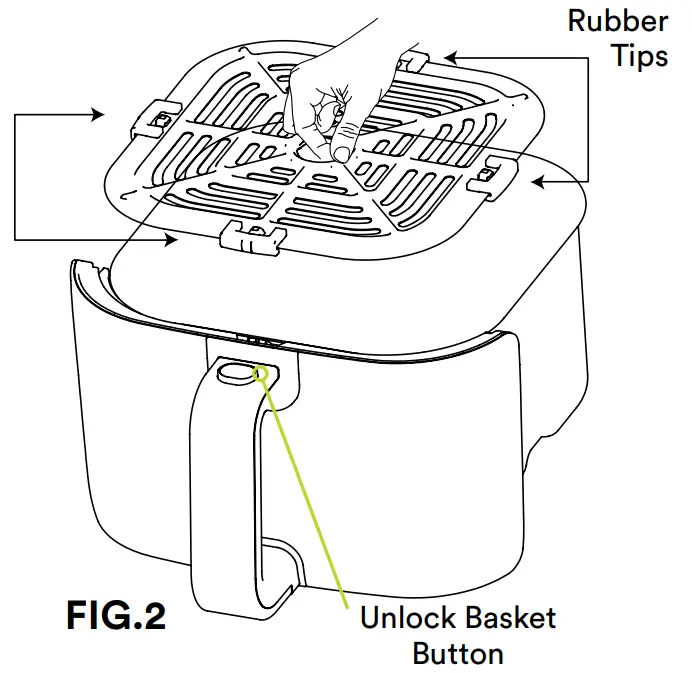 Rubber Tips

FIG.2

Unlock Basket Button