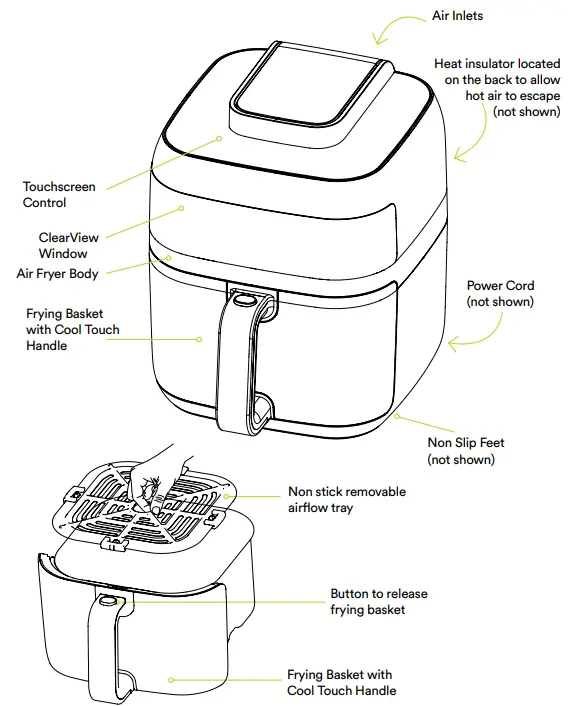 Air Inlets

Heat insulator located on the back to allow hot air to escape (not shown)

Touchscreen Control

ClearView Window

Air Fryer Body

Frying Basket with Cool Touch Handle

Power Cord (not shown)

Non Slip Feet (not shown)

Non stick removable airflow tray

Button to release frying basket

Frying Basket with Cool Touch Handle