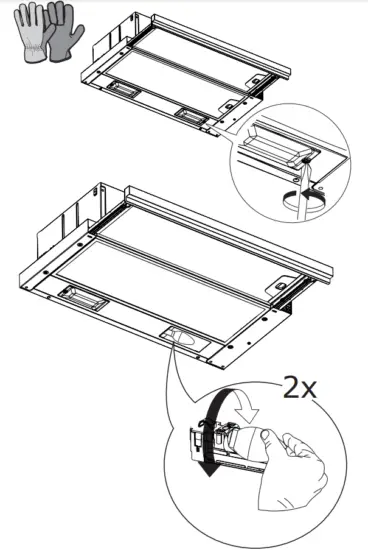 2x