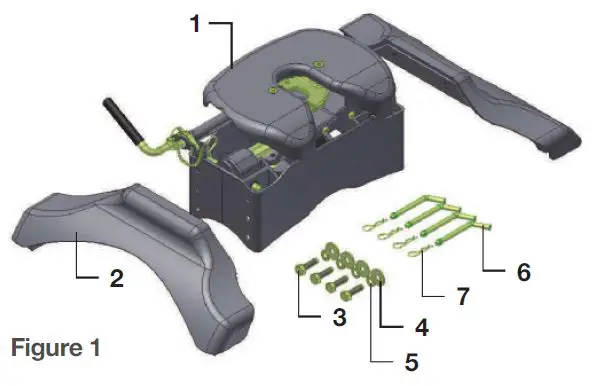 1
2
3
4
5
6
7
Figure 1