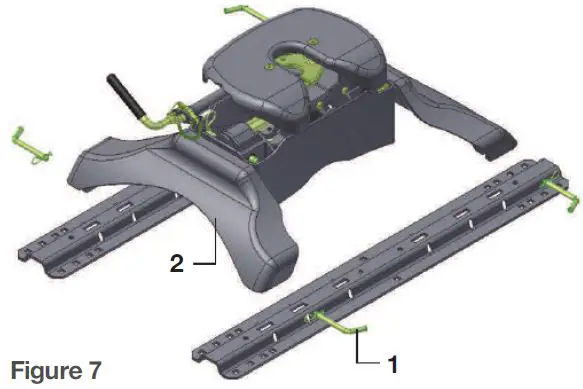 2

1

Figure 7