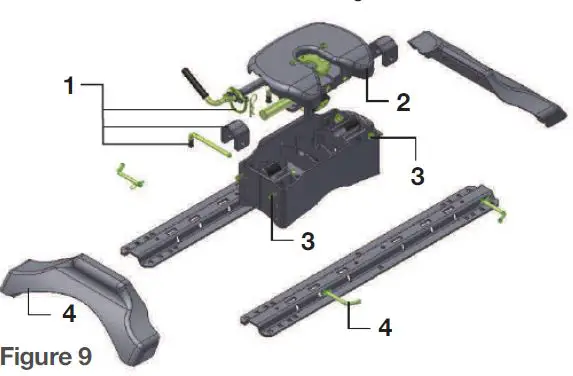 1
2
3
3
4
4
Figure 9