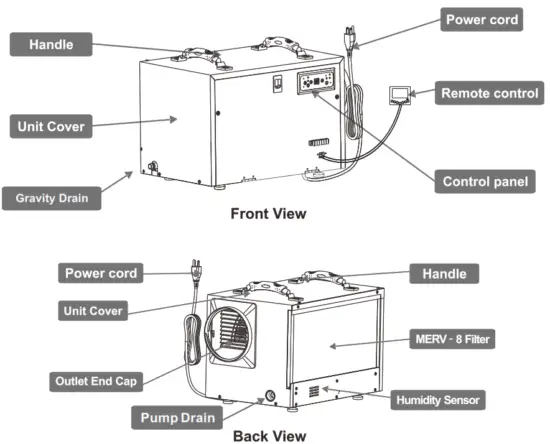 Handle

Power cord

Remote control

Unit Cover

Control panel

Gravity Drain

Front View

Power cord

Handle

Unit Cover

MERV - 8 Filter

Outlet End Cap

Humidity Sensor

Pump Drain

Back View