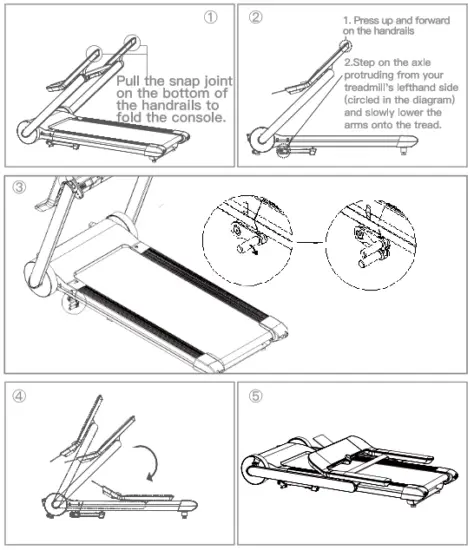 ①

Pull the snap joint on the bottom of the handrails to fold the console.

②

1. Press up and forward on the handrails

2.Step on the axle protruding from your treadmill's lefthand side (circled in the diagram) and slowly lower the arms onto the tread.

③

④

⑤