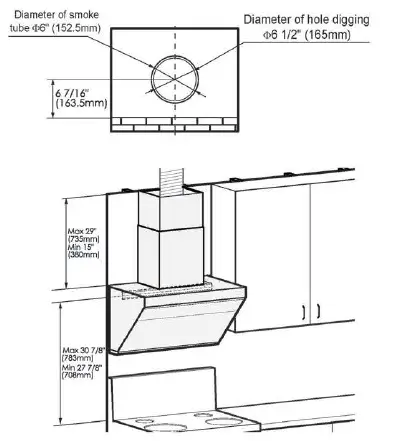 Diameter of smoke tube Φ6" (152.5mm)

Diameter of hole digging Φ6 1/2" (165mm)

6 7/16" (163.5mm)

Max 29" (735mm) Min 15" (380mm)

Max 30 7/8" (783mm) Min 27 7/8" (708mm)