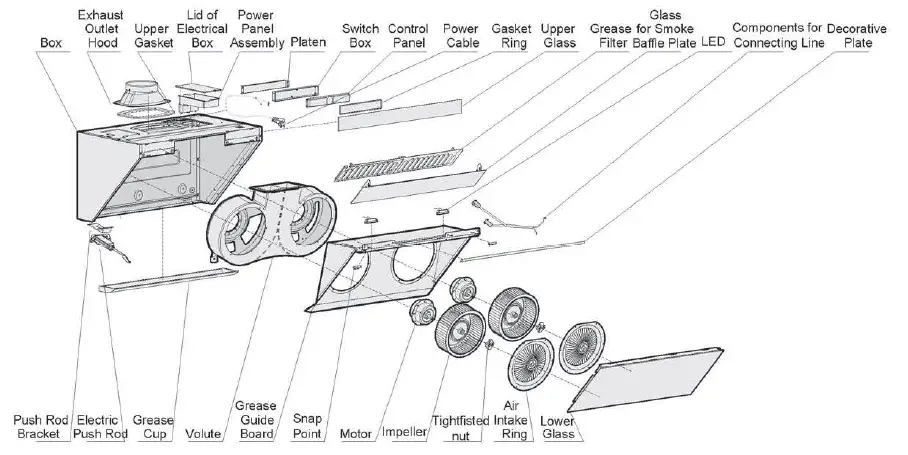 Box
Exhaust Outlet Hood
Upper Gasket
Lid of Electrical Box
Power Panel Assembly
Platen
Switch Box
Control Panel
Power Cable
Gasket Ring
Upper Glass
Grease Filter
Glass for Smoke Baffle Plate
LED
Components for Connecting Line
Decorative Plate

Push Rod Bracket
Electric Push Rod
Grease Cup
Volute
Grease Guide Board
Snap Point
Motor
Impeller
Tightfisted nut
Air Intake Ring
Lower Glass