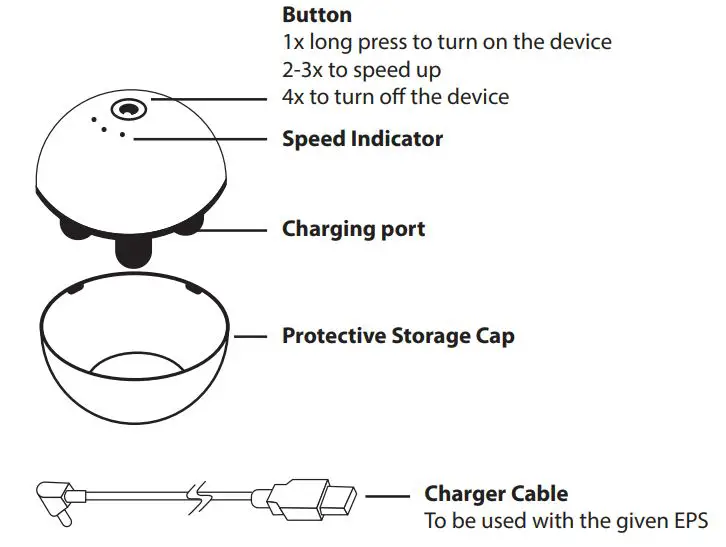 Button
1x long press to turn on the device
2-3x to speed up
4x to turn off the device

Speed Indicator

Charging port

Protective Storage Cap

Charger Cable
To be used with the given EPS