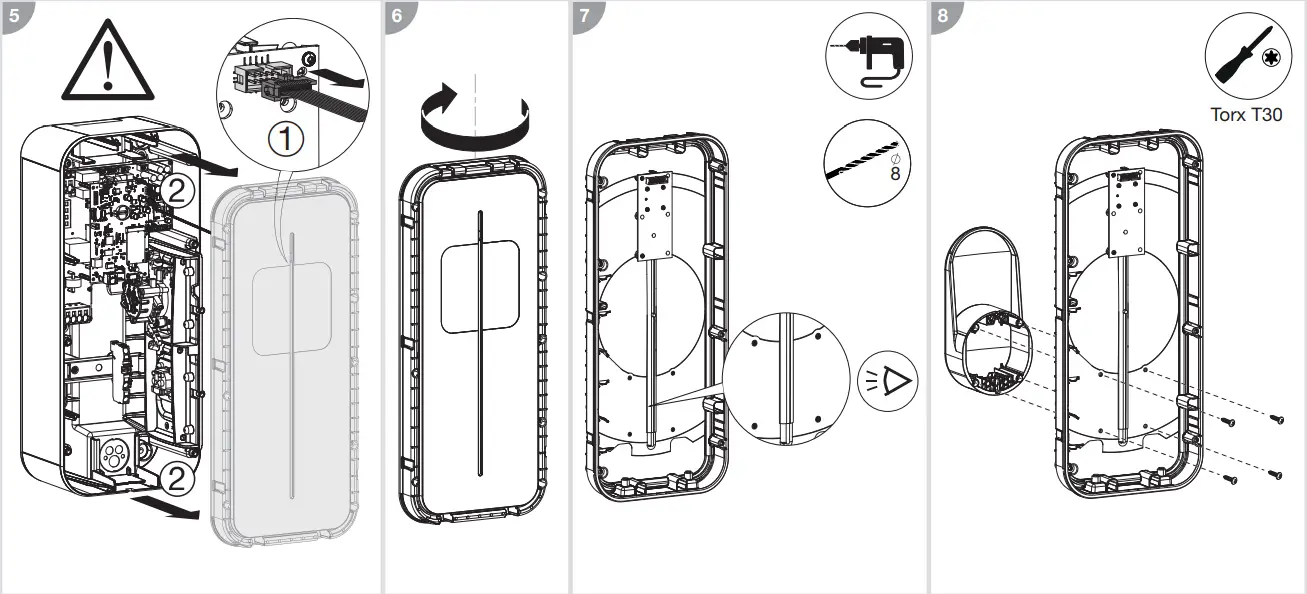 5

①

②

②

6

7

$\varnothing$ 8

8

Torx T30