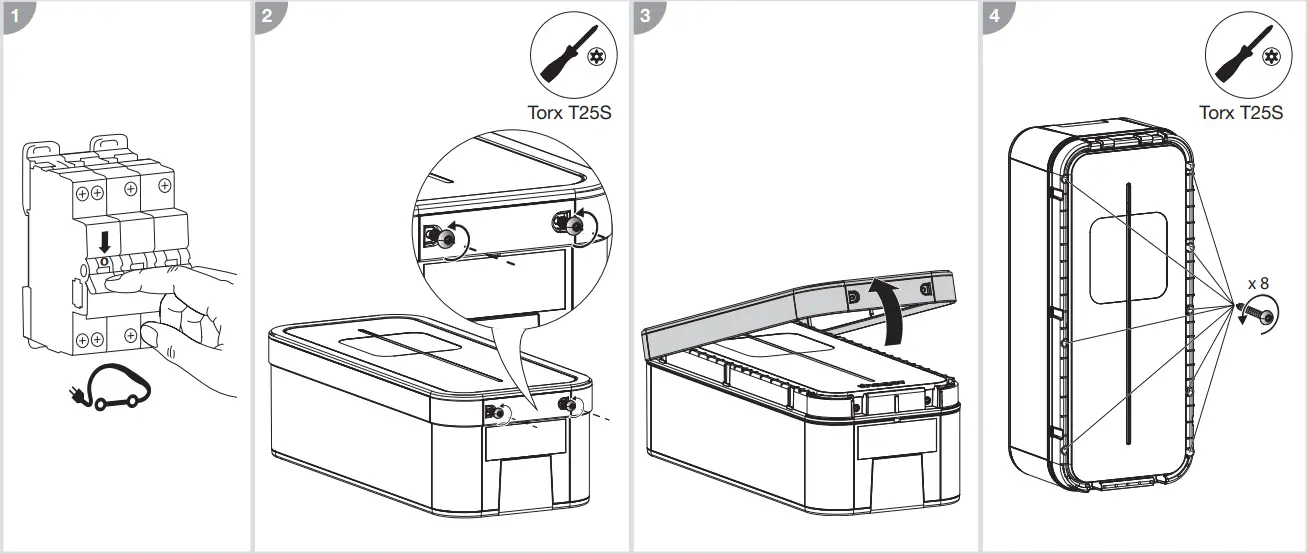 1

2

Torx T25S

3

4

Torx T25S

x 8