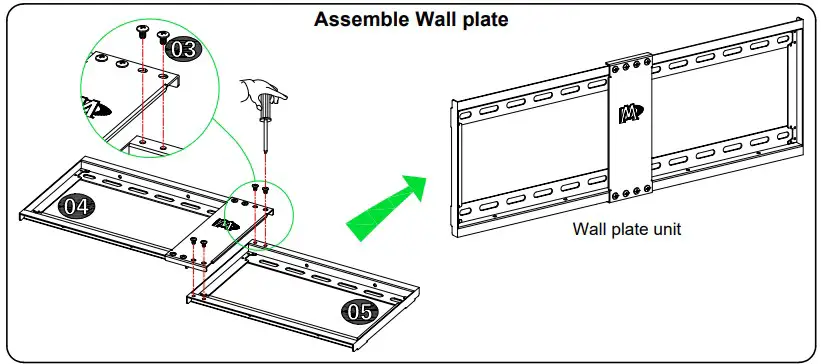 Assemble Wall plate

03

04

05

Wall plate unit