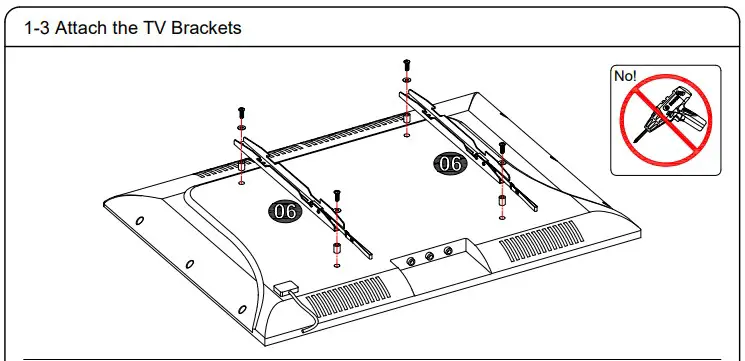 1-3 Attach the TV Brackets

No!

06

06