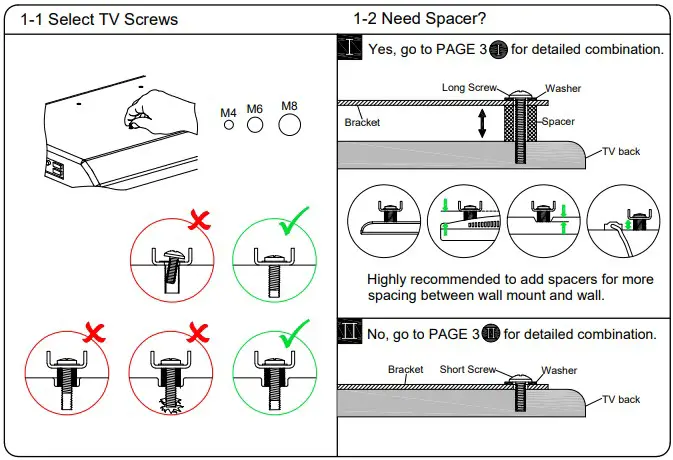 1-1 Select TV Screws

M4 M6 M8

1-2 Need Spacer?

I Yes, go to PAGE 3 I for detailed combination.

Long Screw Washer

Bracket

Spacer

TV back

Highly recommended to add spacers for more spacing between wall mount and wall.

II No, go to PAGE 3 II for detailed combination.

Bracket Short Screw Washer

TV back