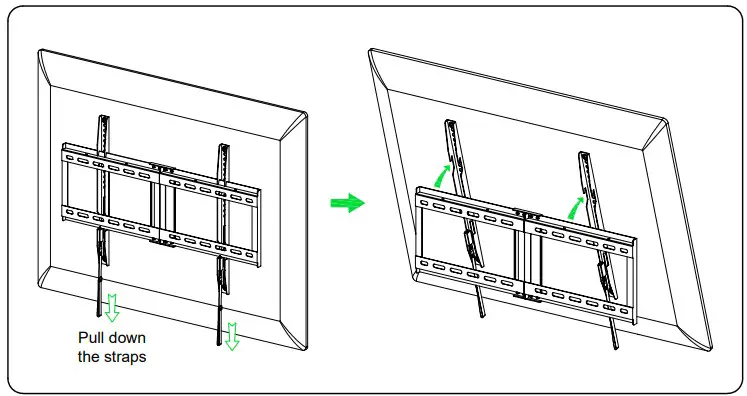 Pull down the straps