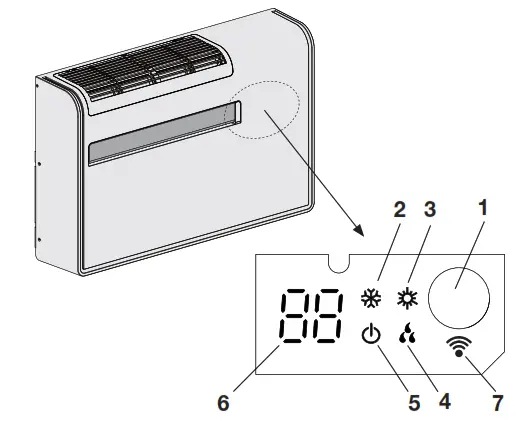 2 3 1

88

6 5 4 7