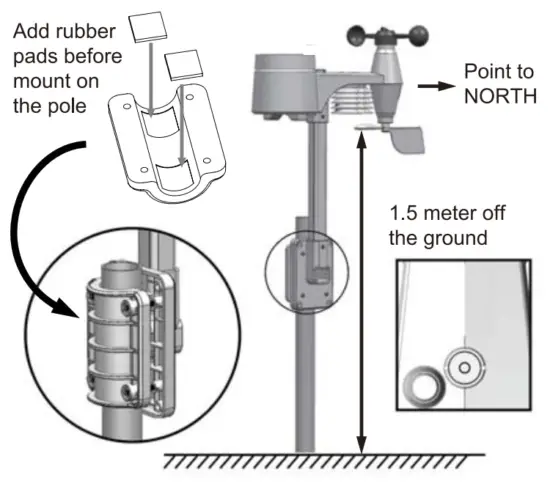 Add rubber pads before mount on the pole

Point to NORTH

1.5 meter off the ground