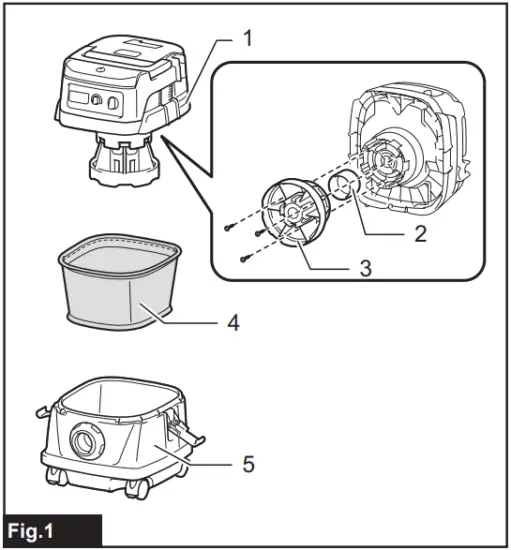 1
2
3
4
5
Fig.1