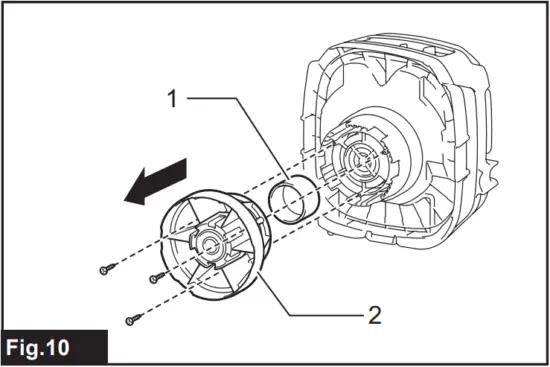 1
2
Fig.10