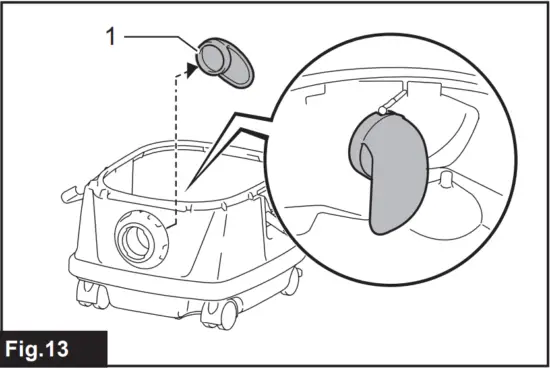 1

Fig.13