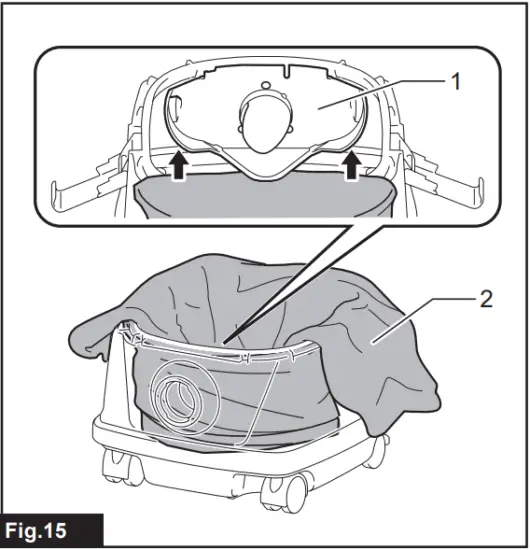 1

2

Fig.15