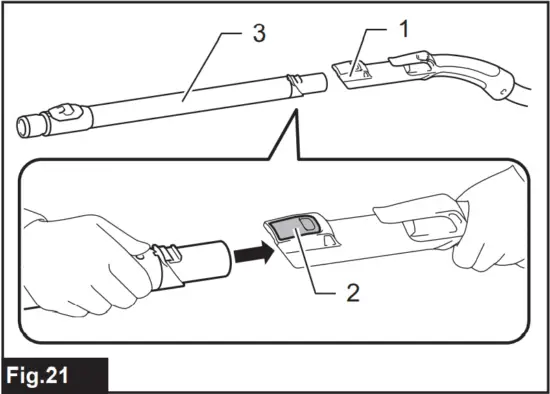 3
1
2
Fig.21