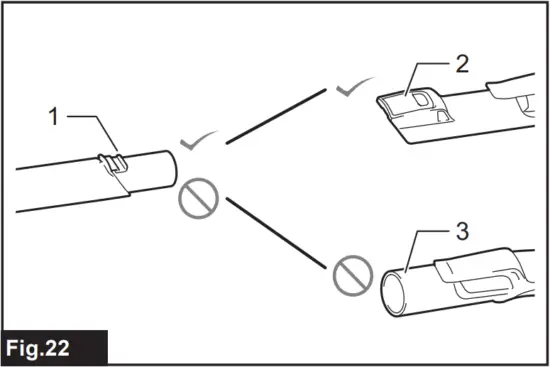 1

2

3

Fig.22