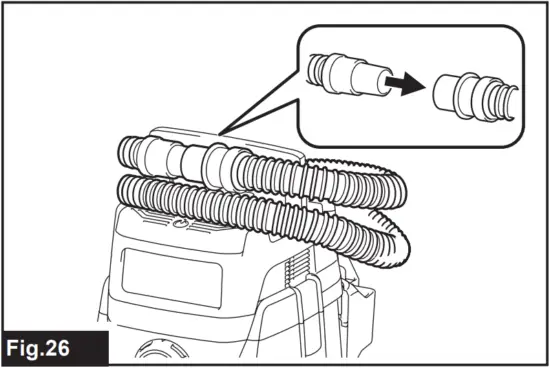 Fig.26